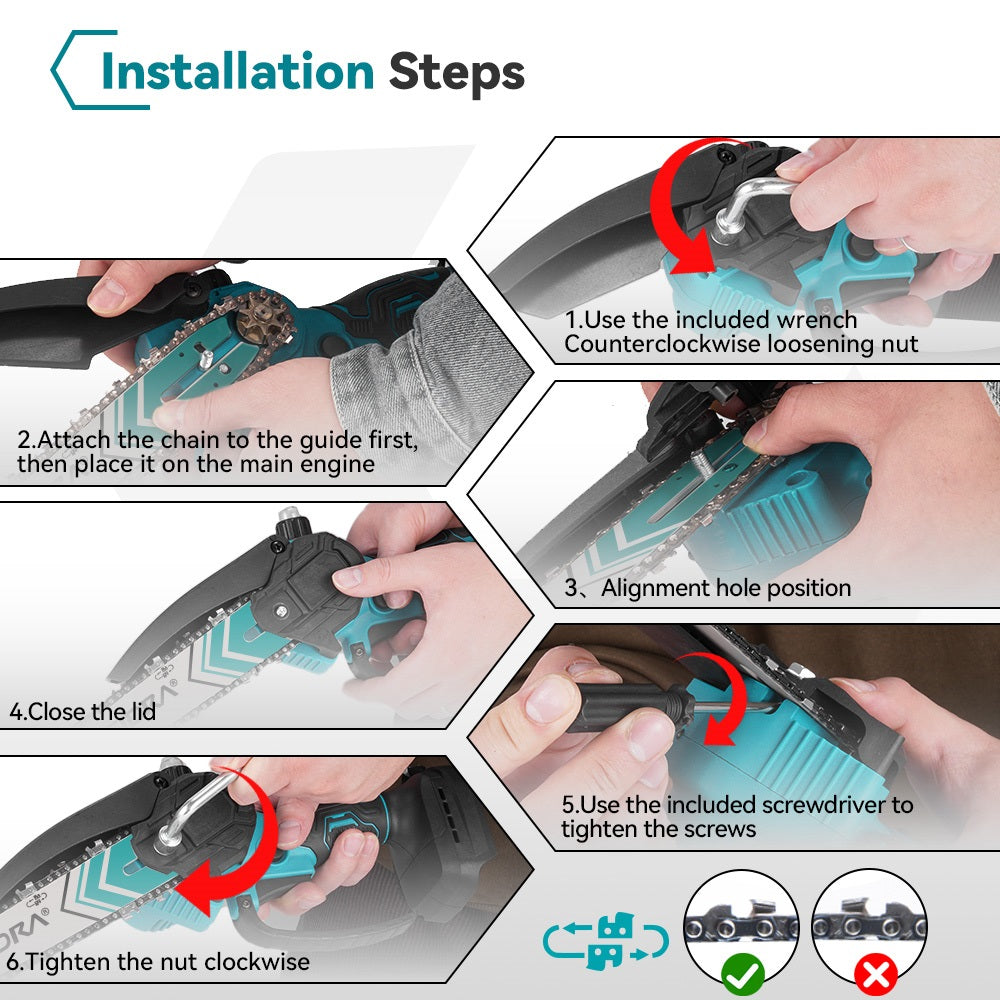 Installation Steps

1.Use the included wrench Counterclockwise loosening nut

2.Attach the chain to the guide first, then place it on the main engine

3、Alignment hole position

4.Close the lid

5.Use the included screwdriver to tighten the screws

6.Tighten the nut clockwise